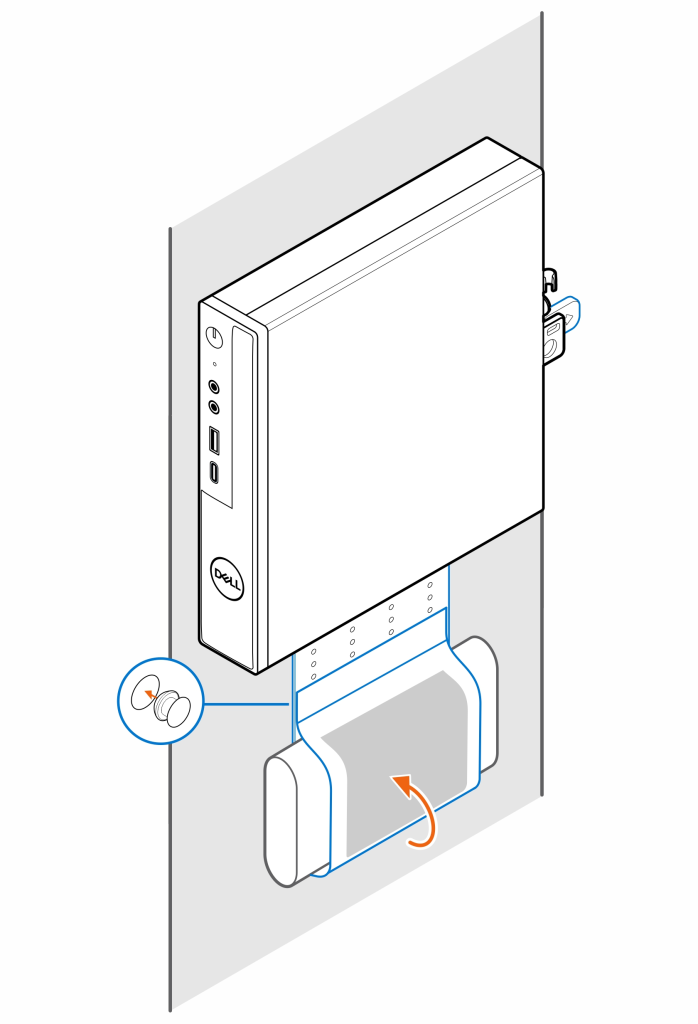 DELL